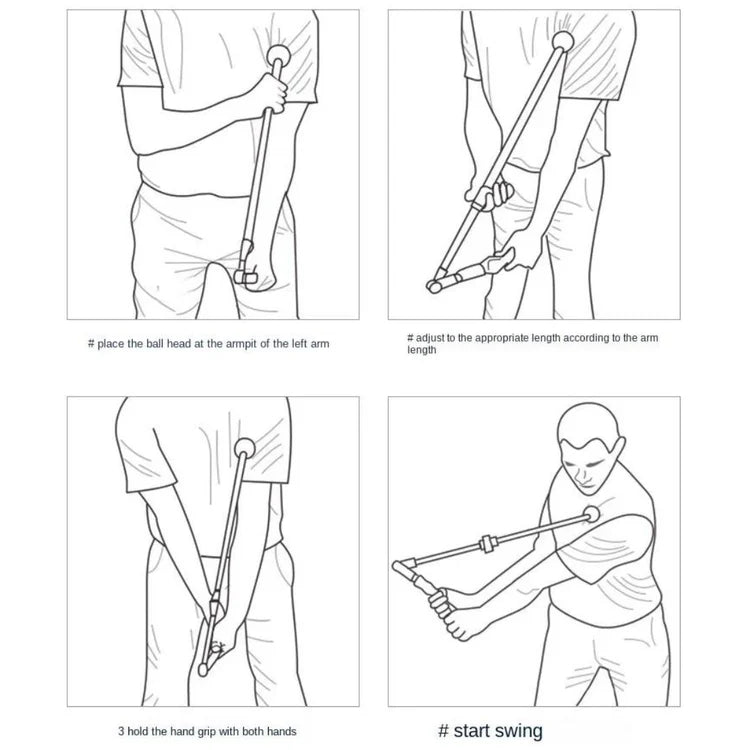 # place the ball head at the armpit of the left arm

# adjust to the appropriate length according to the arm length

3 hold the hand grip with both hands

# start swing